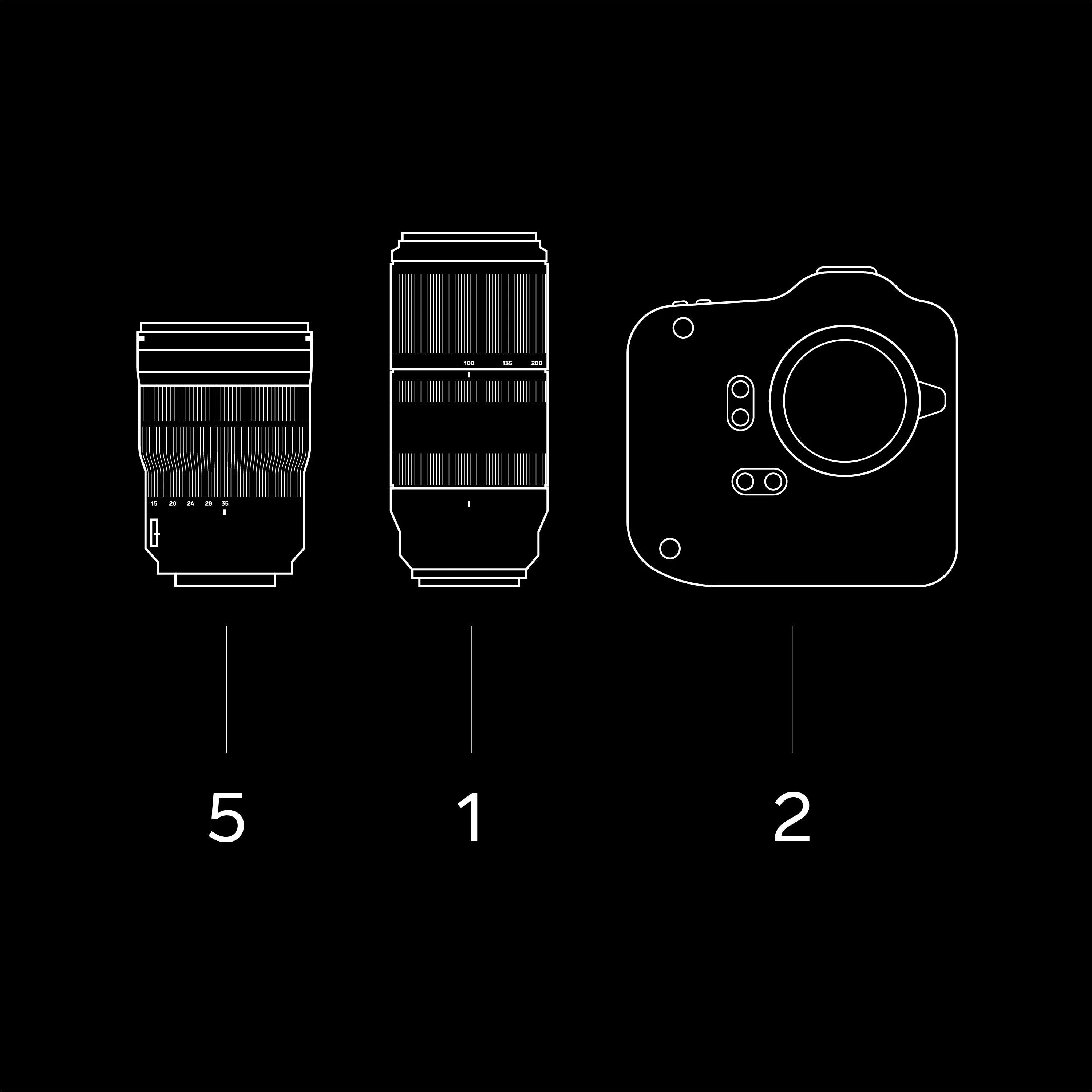 15 20 24 28 35

100 135 200

5

1

2